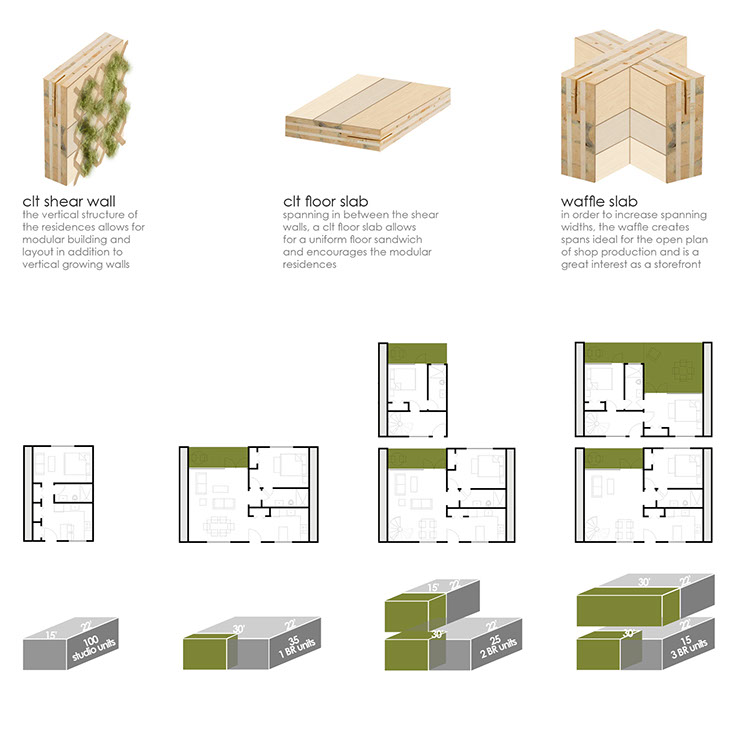 clt shear wall
the vertical structure of the residences allows for modular building and layout in addition to vertical growing walls

clt floor slab
spanning in between the shear walls, a clt floor slab allows for a uniform floor sandwich and encourages the modular residences

waffle slab
in order to increase spanning widths, the waffle creates spans ideal for the open plan of shop production and is a great interest as a storefront

15' 22'
100 studio units

30' 22'
35 1 BR units

15' 22'
30' 22'
25 2 BR units

30' 22'
30' 22'
15 3 BR units